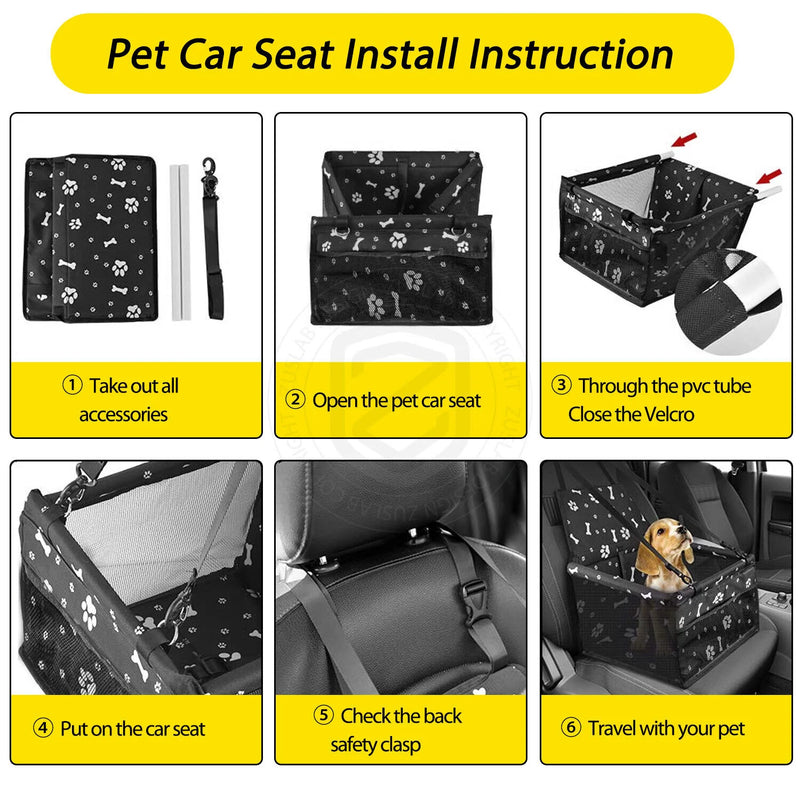 Pet Car Seat Install Instruction

① Take out all accessories

② Open the pet car seat

③ Through the pvc tube Close the Velcro

④ Put on the car seat

⑤ Check the back safety clasp

⑥ Travel with your pet